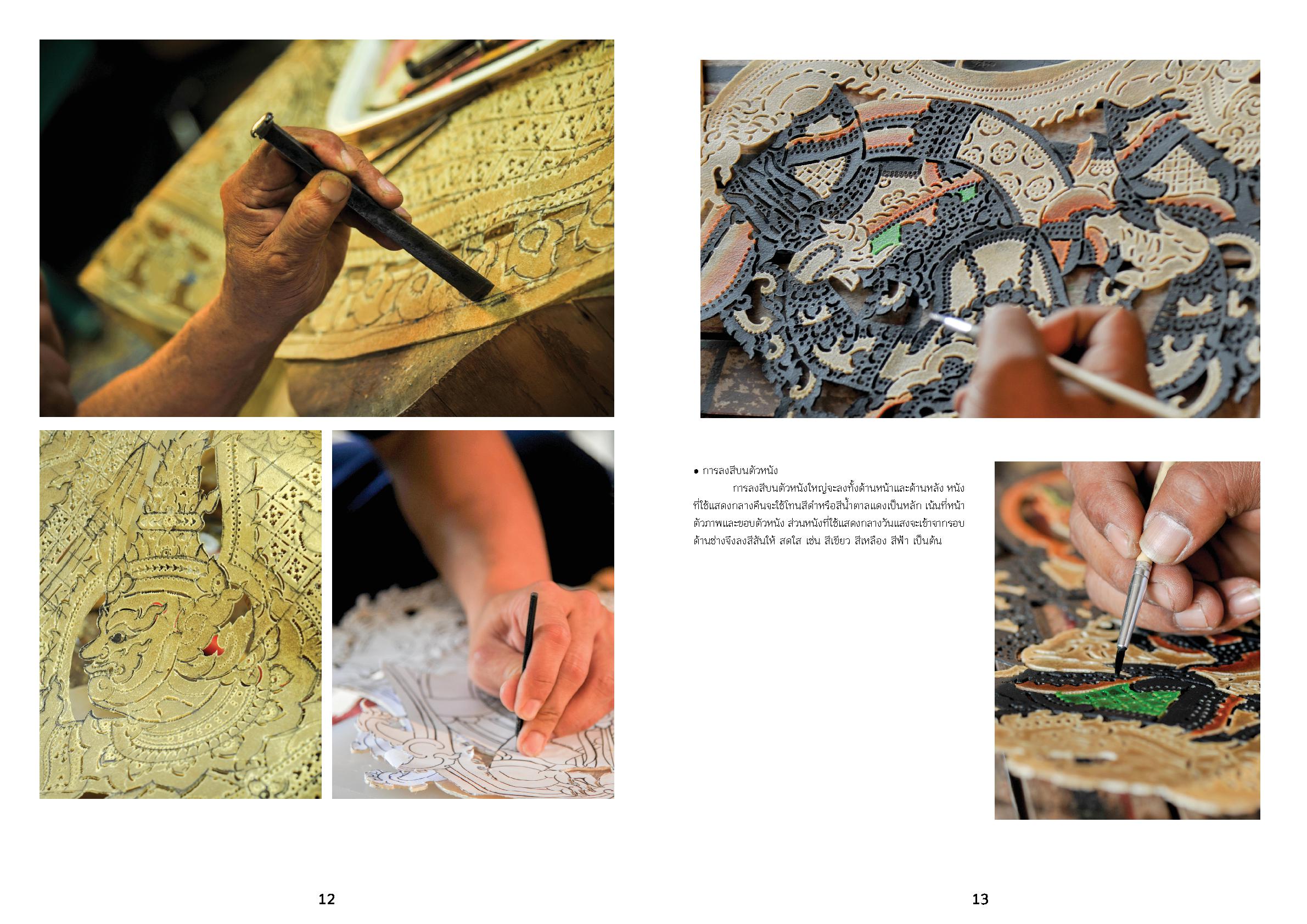 12

• การลงสีบนตัวหนัง

การลงสีบนตัวหนังใหญ่จะลงทั้งด้านหน้าและด้านหลัง หนังที่ใช้แสดงกลางคืนจะใช้โทนสีดำหรือสีน้ำตาลแดงเป็นหลัก เน้นที่หน้าตัวภาพและขอบตัวหนัง ส่วนหนังที่ใช้แสดงกลางวันแสงจะเข้าจากรอบด้านช่างจึงลงสีสันให้ สดใส เช่น สีเขียว สีเหลือง สีฟ้า เป็นต้น

13