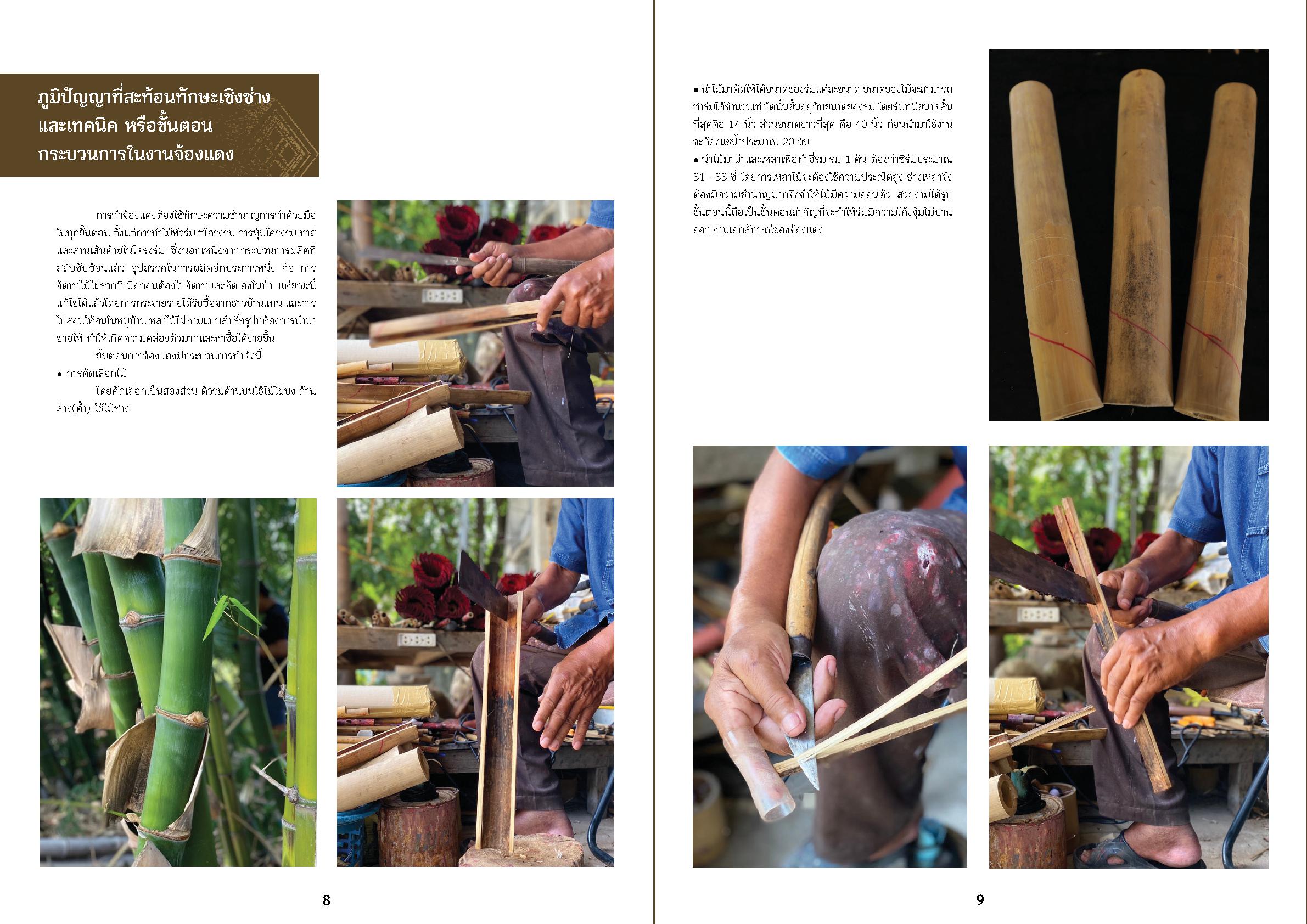 ภูมิปัญญาที่สะท้อนทักษะเชิงช่าง และเทคนิค หรือขั้นตอน กระบวนการในงานจ้องแดง

การทำจ้องแดงต้องใช้ทักษะความชำนาญการทำด้วยมือในทุกขั้นตอน ตั้งแต่การทำไม้หัวร่ม ซี่โครงร่ม การหุ้มโครงร่ม ทาสี และสานเส้นด้ายในโครงร่ม ซึ่งนอกเหนือจากกระบวนการผลิตที่สลับซับซ้อนแล้ว อุปสรรคในการผลิตอีกประการหนึ่ง คือ การจัดหาไม้ไผ่รวกที่เมื่อก่อนต้องไปจัดหาและตัดเองในป่า แต่ขณะนี้แก้ไขได้แล้วโดยการกระจายรายได้รับซื้อจากชาวบ้านแทน และการไปสอนให้คนในหมู่บ้านเหลาไม้ไผ่ตามแบบสำเร็จรูปที่ต้องการนำมาขายให้ ทำให้เกิดความคล่องตัวมากและหาซื้อได้ง่ายขึ้น

ขั้นตอนการจ้องแดงมีกระบวนการทำดังนี้

• การคัดเลือกไม้

โดยคัดเลือกเป็นสองส่วน ตัวร่มด้านบนใช้ไม้ไผ่บง ด้านล่าง(ค้ำ) ใช้ไม้ซาง

8

• นำไม้มาตัดให้ได้ขนาดของร่มแต่ละขนาด ขนาดของไม้จะสามารถทำร่มได้จำนวนเท่าใดนั้นขึ้นอยู่กับขนาดของร่ม โดยร่มที่มีขนาดสั้นที่สุดคือ 14 นิ้ว ส่วนขนาดยาวที่สุด คือ 40 นิ้ว ก่อนนำมาใช้งานจะต้องแช่น้ำประมาณ 20 วัน

• นำไม้มาผ่าและเหลาเพื่อทำซี่ร่ม ร่ม 1 คัน ต้องทำซี่ร่มประมาณ 31 - 33 ซี่ โดยการเหลาไม้จะต้องใช้ความประณีตสูง ช่างเหลาจึงต้องมีความชำนาญมากจึงจำให้ไม้มีความอ่อนตัว สวยงามได้รูป ขั้นตอนนี้ถือเป็นขั้นตอนสำคัญที่จะทำให้ร่มมีความโค้งงุ้มไม่บานออกตามเอกลักษณ์ของจ้องแดง

9